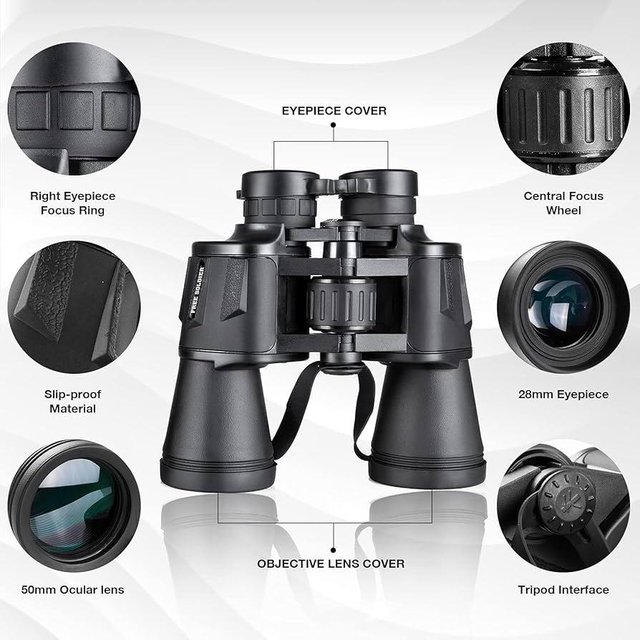 EYEPIECE COVER

Right Eyepiece Focus Ring

Central Focus Wheel

FREE SOLDIER

Slip-proof Material

28mm Eyepiece

50mm Ocular lens

OBJECTIVE LENS COVER

Tripod Interface